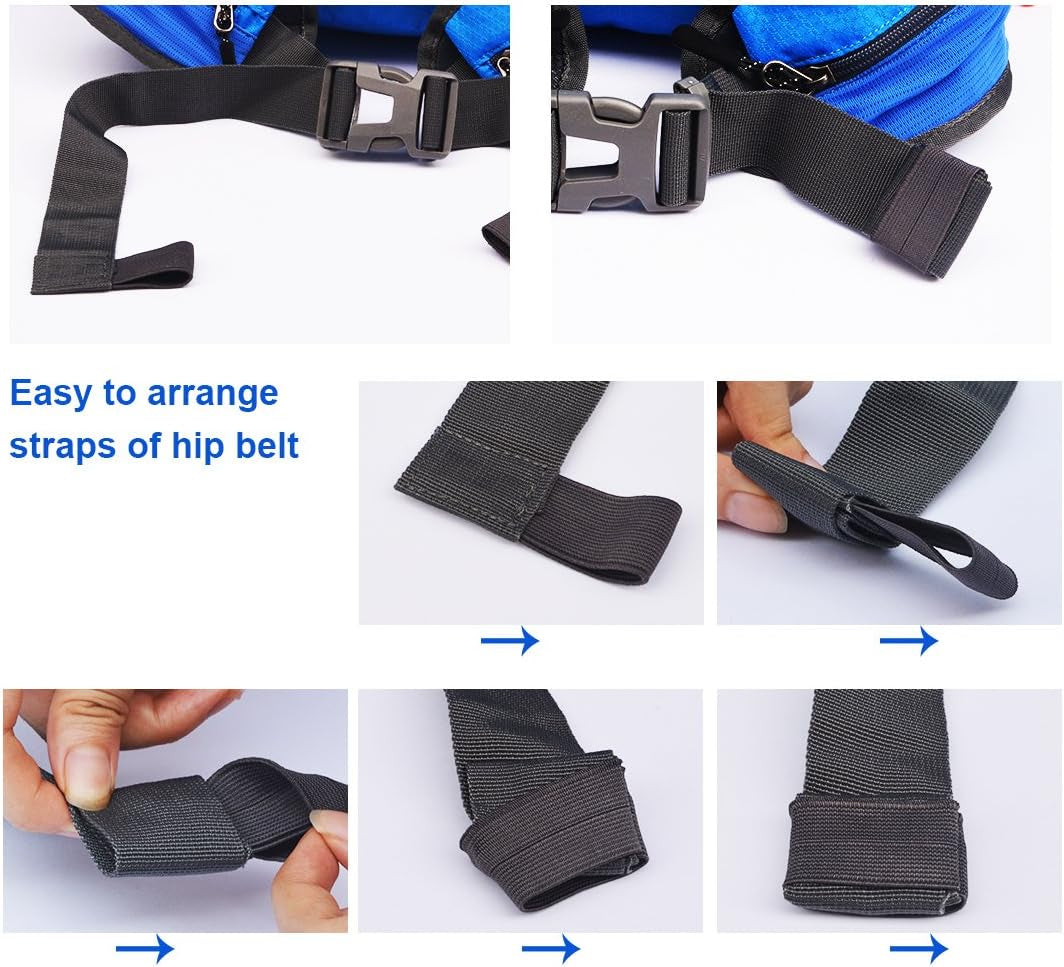 Easy to arrange straps of hip belt