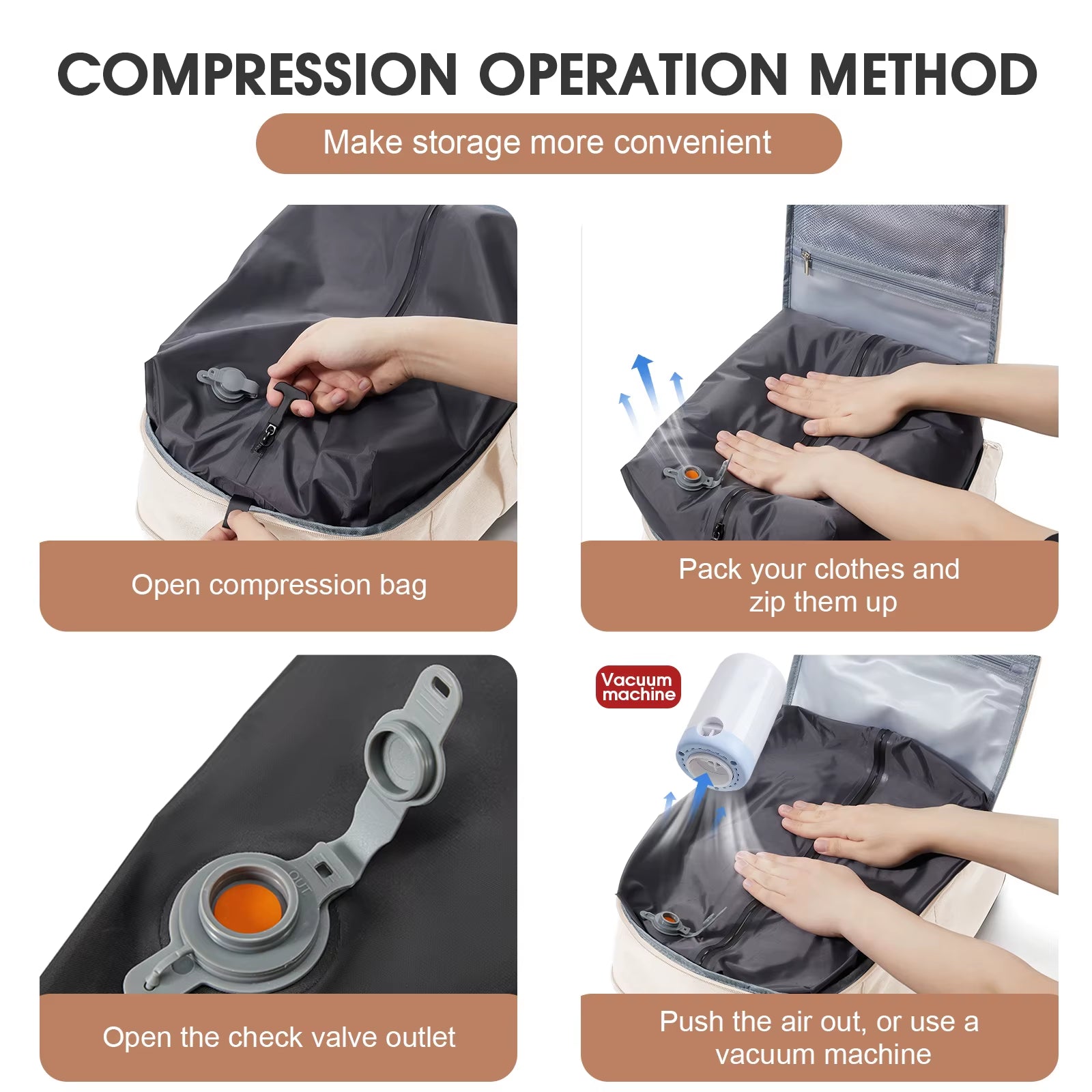 COMPRESSION OPERATION METHOD

Make storage more convenient

Open compression bag

Pack your clothes and zip them up

OUT

Open the check valve outlet

Vacuum machine

Push the air out, or use a vacuum machine